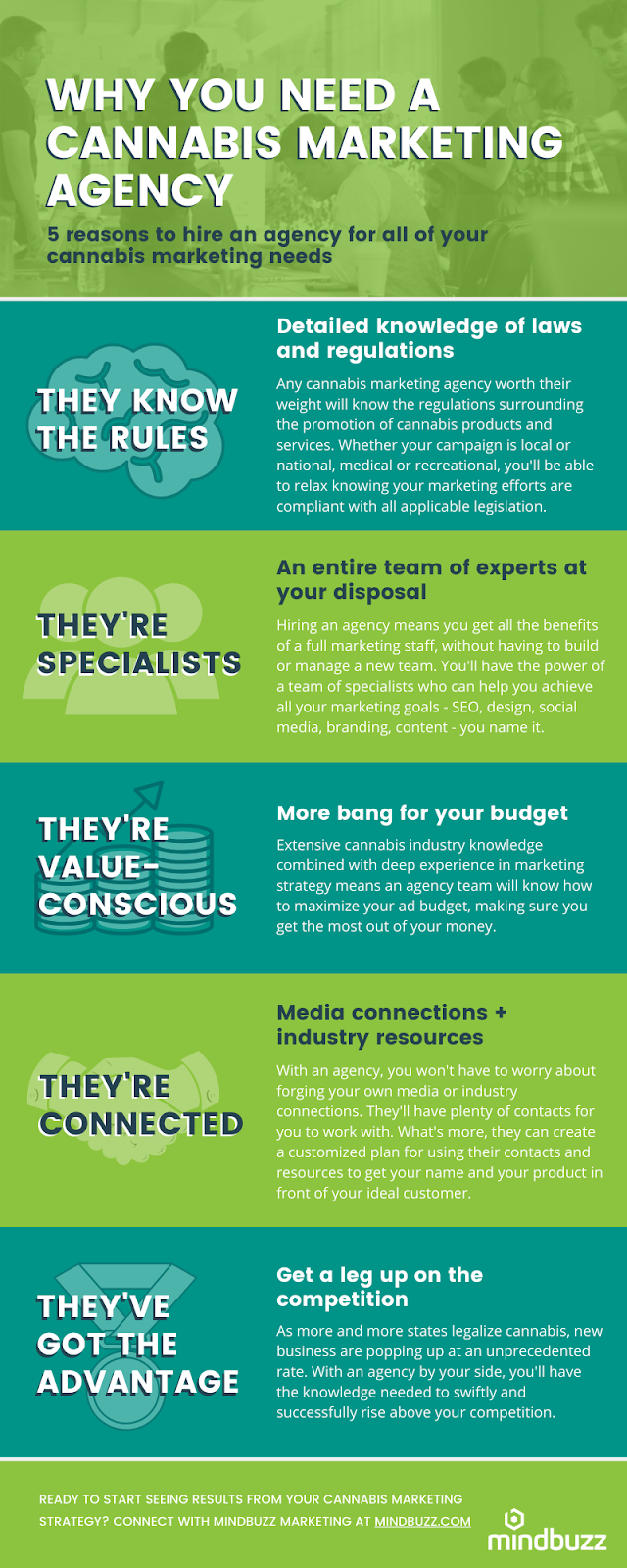 WHY YOU NEED A CANNABIS MARKETING AGENCY

5 reasons to hire an agency for all of your cannabis marketing needs

THEY KNOW THE RULES

Detailed knowledge of laws and regulations

Any cannabis marketing agency worth their weight will know the regulations surrounding the promotion of cannabis products and services. Whether your campaign is local or national, medical or recreational, you'll be able to relax knowing your marketing efforts are compliant with all applicable legislation.

THEY'RE SPECIALISTS

An entire team of experts at your disposal

Hiring an agency means you get all the benefits of a full marketing staff, without having to build or manage a new team. You'll have the power of a team of specialists who can help you achieve all your marketing goals - SEO, design, social media, branding, content - you name it.

THEY'RE VALUE-CONSCIOUS

More bang for your budget

Extensive cannabis industry knowledge combined with deep experience in marketing strategy means an agency team will know how to maximize your ad budget, making sure you get the most out of your money.

THEY'RE CONNECTED

Media connections + industry resources

With an agency, you won't have to worry about forging your own media or industry connections. They'll have plenty of contacts for you to work with. What's more, they can create a customized plan for using their contacts and resources to get your name and your product in front of your ideal customer.

THEY'VE GOT THE ADVANTAGE

Get a leg up on the competition

As more and more states legalize cannabis, new business are popping up at an unprecedented rate. With an agency by your side, you'll have the knowledge needed to swiftly and successfully rise above your competition.

READY TO START SEEING RESULTS FROM YOUR CANNABIS MARKETING STRATEGY? CONNECT WITH MINDBUZZ MARKETING AT MINDBUZZ.COM

mindbuzz